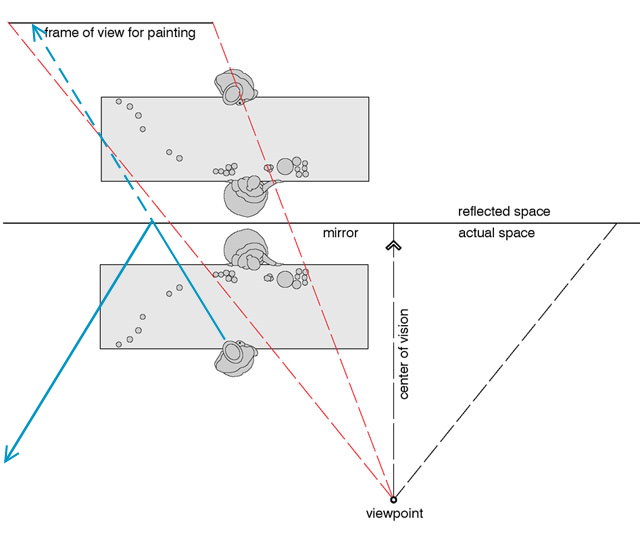 frame of view for painting

reflected space

mirror

actual space

center of vision

viewpoint