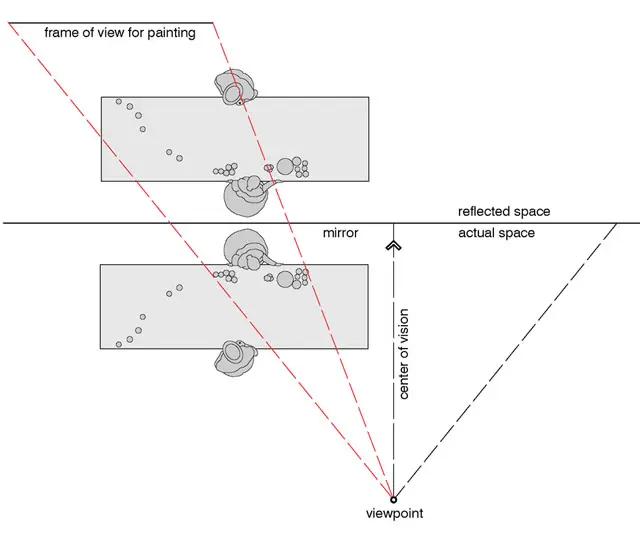 frame of view for painting

reflected space

mirror

actual space

center of vision

viewpoint